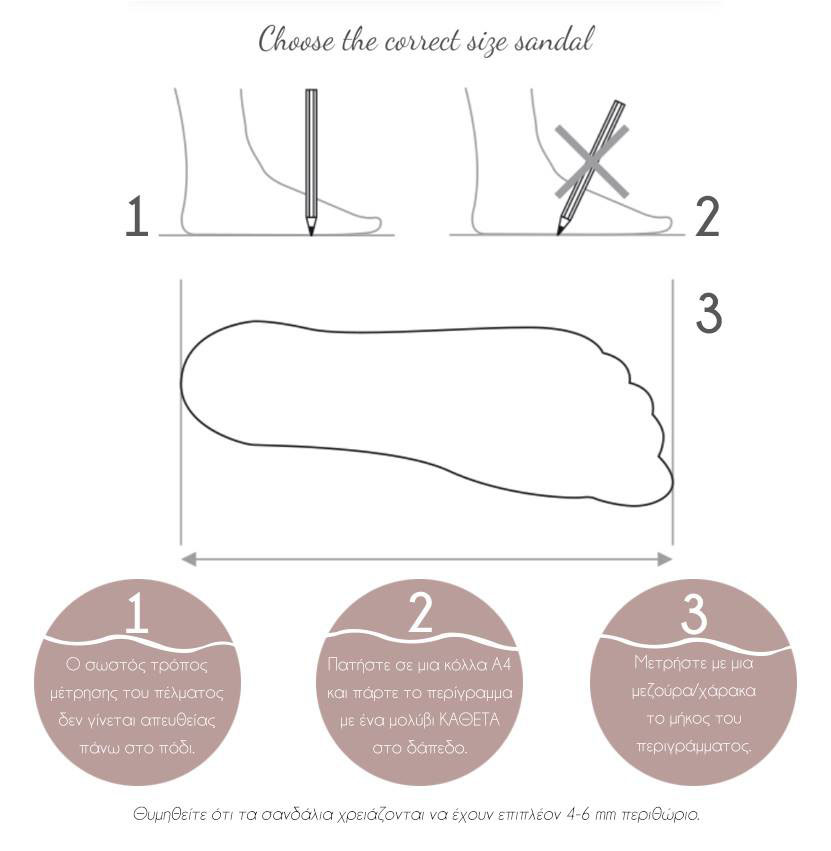 Choose the correct size sandal

1

2

3

1

Ο σωστός τρόπος μέτρησης του πέλματος δεν γίνεται απευθείας πάνω στο πόδι.

2

Πατήστε σε μια κόλλα Α4 και πάρτε το περίγραμμα με ένα μολύβι ΚΑΘΕΤΑ στο δάπεδο.

3

Μετρήστε με μια μεζούρα/χάρακα το μήκος του περιγράμματος.

Θυμηθείτε ότι τα σανδάλια χρειάζονται να έχουν επιπλέον 4-6 mm περιθώριο.